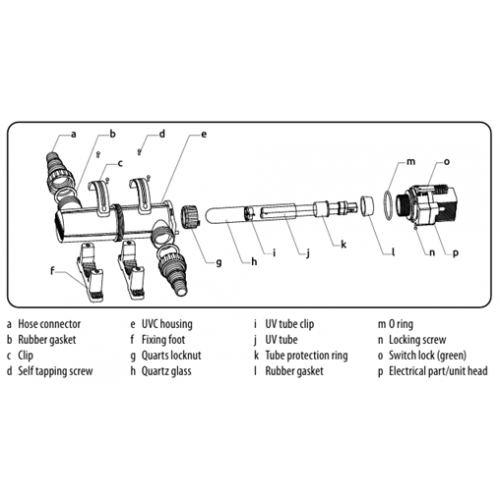 a b d e c m o g h i j k l n p f

a Hose connector
b Rubber gasket
c Clip
d Self tapping screw

e UVC housing
f Fixing foot
g Quarts locknut
h Quartz glass

i UV tube clip
j UV tube
k Tube protection ring
l Rubber gasket

m O ring
n Locking screw
o Switch lock (green)
p Electrical part/unit head